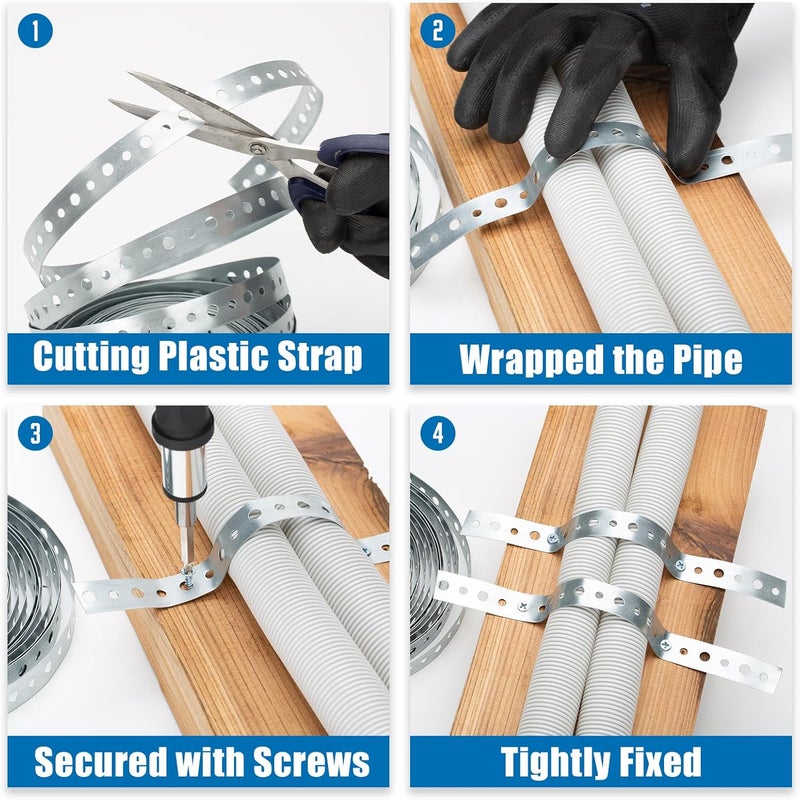 1
Cutting Plastic Strap

2
Wrapped the Pipe

3
Secured with Screws

4
Tightly Fixed